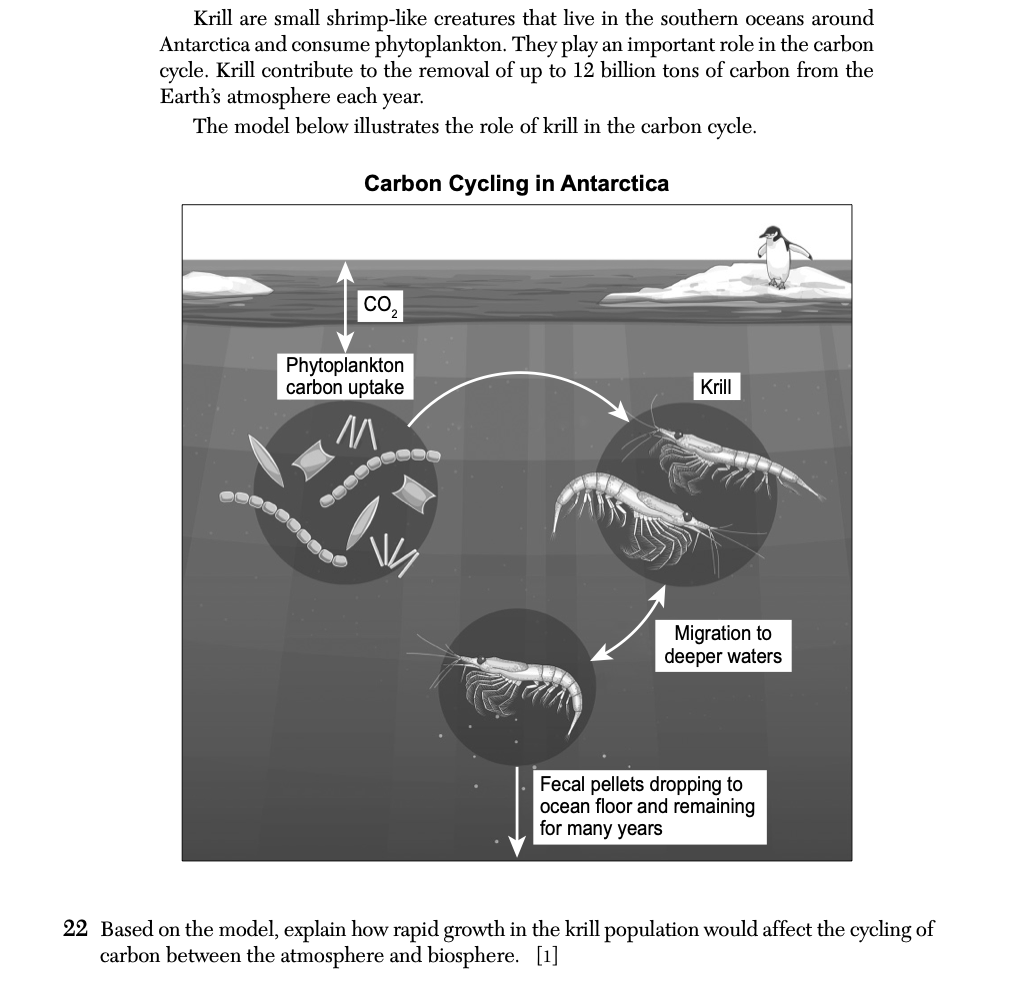 Krill are small shrimp-like creatures that live in the southern oceans around Antarctica and consume phytoplankton. They play an important role in the carbon cycle. Krill contribute to the removal of up to 12 billion tons of carbon from the Earth's atmosphere each year.

The model below illustrates the role of krill in the carbon cycle.

Carbon Cycling in Antarctica

$CO_2$

Phytoplankton carbon uptake

Krill

Migration to deeper waters

Fecal pellets dropping to ocean floor and remaining for many years

22 Based on the model, explain how rapid growth in the krill population would affect the cycling of carbon between the atmosphere and biosphere. [1]